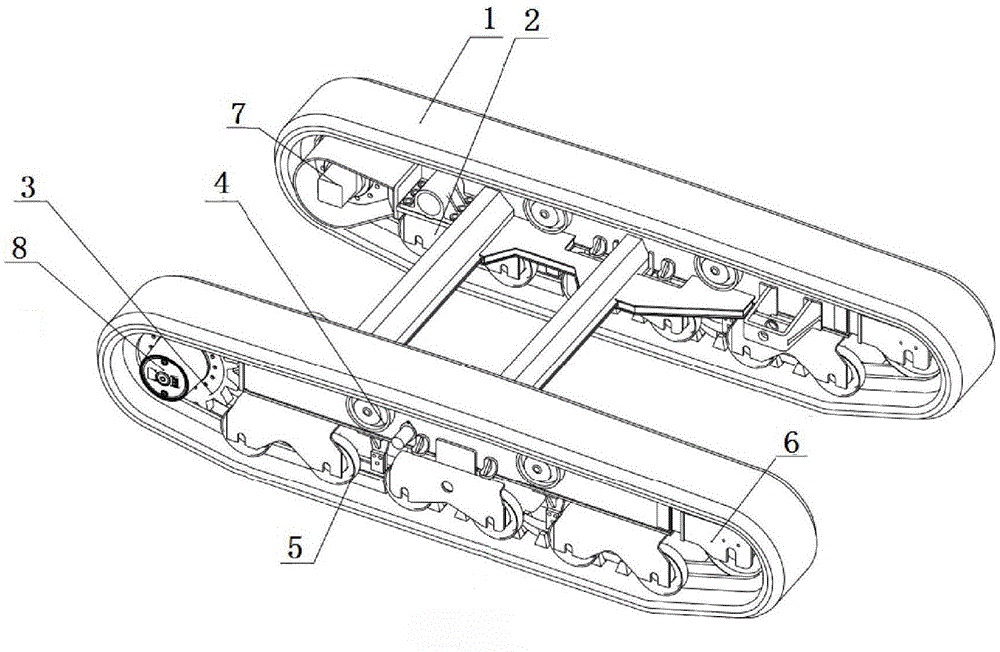 1
2
7
3
4
8
6
5